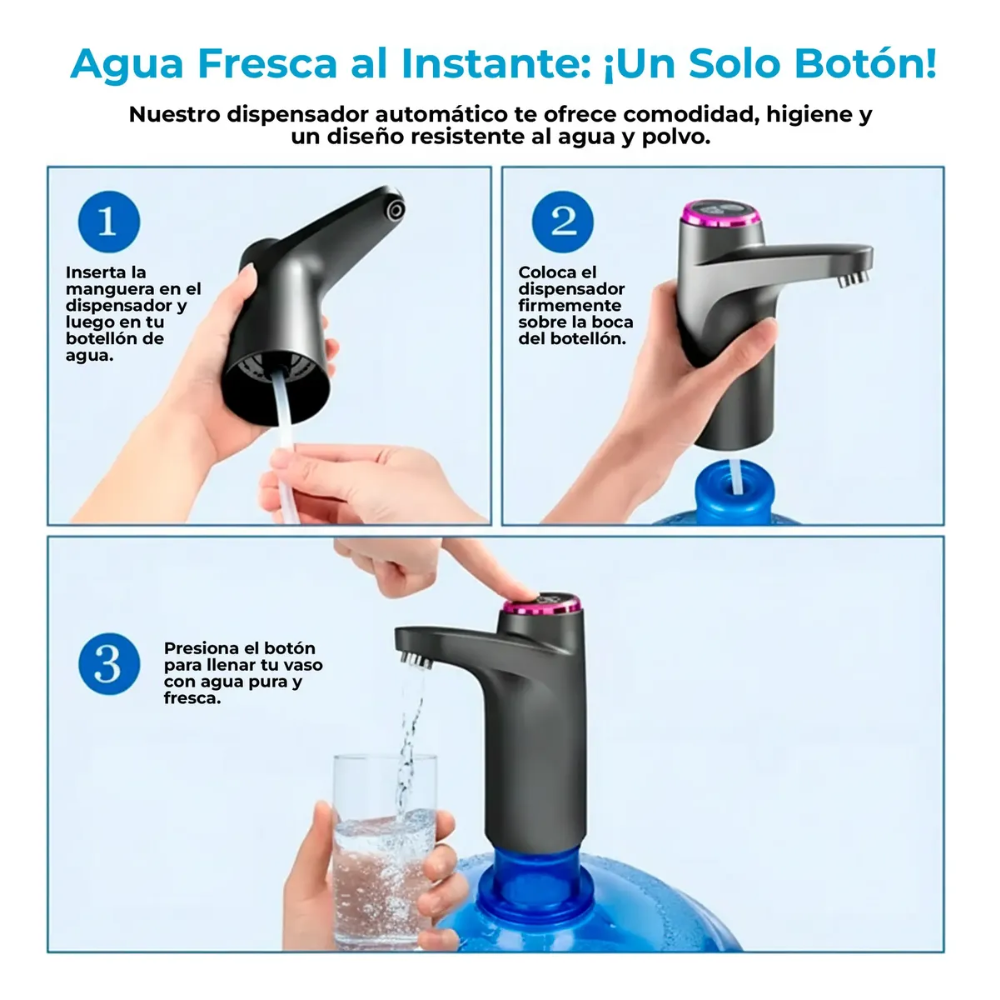 Agua Fresca al Instante: ¡Un Solo Botón!

Nuestro dispensador automático te ofrece comodidad, higiene y un diseño resistente al agua y polvo.

1

Inserta la manguera en el dispensador y luego en tu botellón de agua.

2

Coloca el dispensador firmemente sobre la boca del botellón.

3

Presiona el botón para llenar tu vaso con agua pura y fresca.